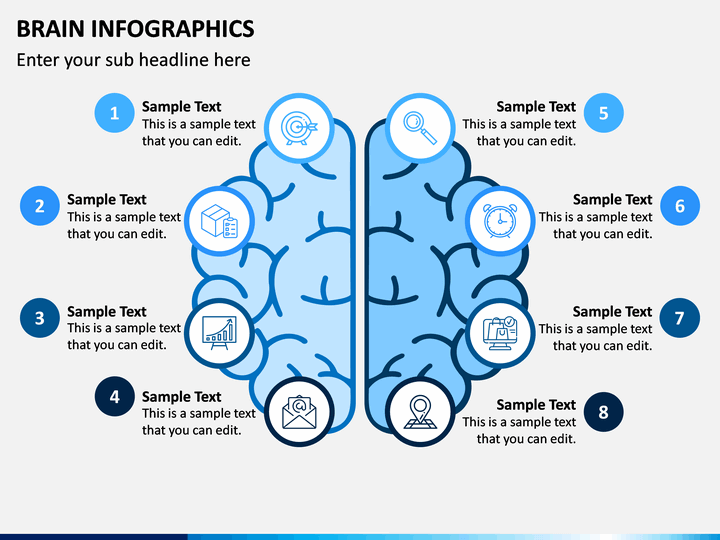 BRAIN INFOGRAPHICS

Enter your sub headline here

1
Sample Text
This is a sample text that you can edit.

2
Sample Text
This is a sample text that you can edit.

3
Sample Text
This is a sample text that you can edit.

4
Sample Text
This is a sample text that you can edit.

Sample Text
This is a sample text that you can edit.
5

Sample Text
This is a sample text that you can edit.
6

Sample Text
This is a sample text that you can edit.
7

Sample Text
This is a sample text that you can edit.
8