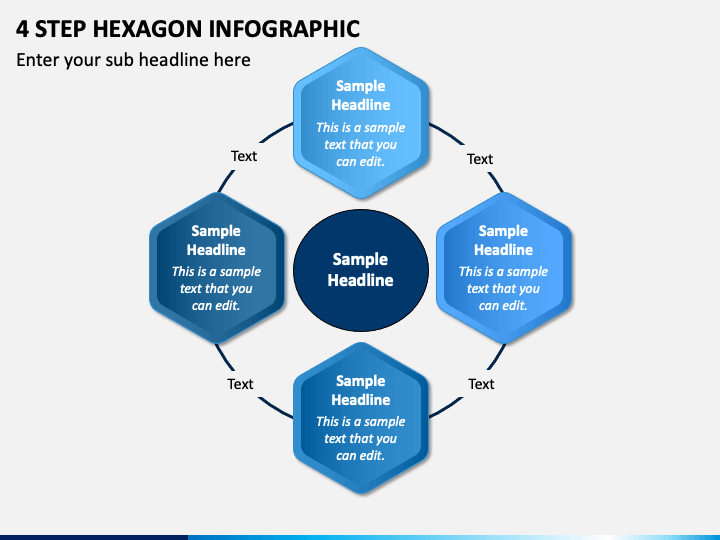 4 STEP HEXAGON INFOGRAPHIC

Enter your sub headline here

Sample Headline

This is a sample text that you can edit.

Text

Text

Sample Headline

This is a sample text that you can edit.

Sample Headline

Sample Headline

This is a sample text that you can edit.

Text

Text

Sample Headline

This is a sample text that you can edit.