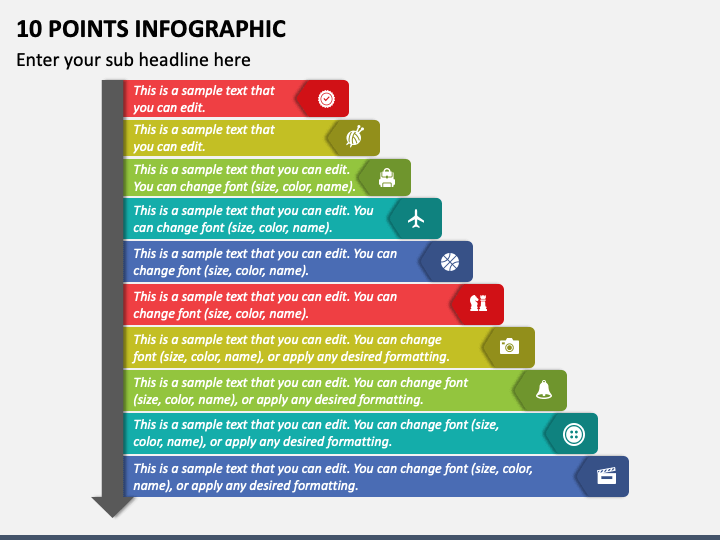 10 POINTS INFOGRAPHIC

Enter your sub headline here

This is a sample text that you can edit.

This is a sample text that you can edit.

This is a sample text that you can edit. You can change font (size, color, name).

This is a sample text that you can edit. You can change font (size, color, name).

This is a sample text that you can edit. You can change font (size, color, name).

This is a sample text that you can edit. You can change font (size, color, name).

This is a sample text that you can edit. You can change font (size, color, name), or apply any desired formatting.

This is a sample text that you can edit. You can change font (size, color, name), or apply any desired formatting.

This is a sample text that you can edit. You can change font (size, color, name), or apply any desired formatting.

This is a sample text that you can edit. You can change font (size, color, name), or apply any desired formatting.