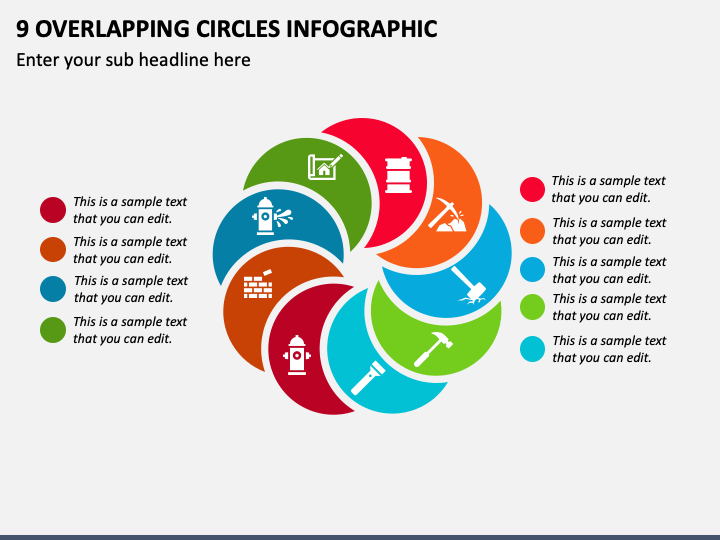 9 OVERLAPPING CIRCLES INFOGRAPHIC

Enter your sub headline here

This is a sample text that you can edit.

This is a sample text that you can edit.

This is a sample text that you can edit.

This is a sample text that you can edit.

This is a sample text that you can edit.

This is a sample text that you can edit.

This is a sample text that you can edit.

This is a sample text that you can edit.

This is a sample text that you can edit.