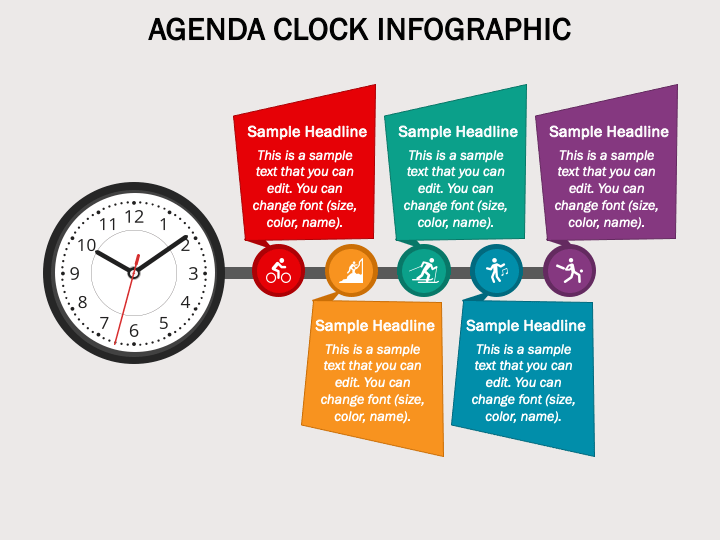 AGENDA CLOCK INFOGRAPHIC

12 1 2 3 4 5 6 7 8 9 10 11

Sample Headline
This is a sample text that you can edit. You can change font (size, color, name).

Sample Headline
This is a sample text that you can edit. You can change font (size, color, name).

Sample Headline
This is a sample text that you can edit. You can change font (size, color, name).

Sample Headline
This is a sample text that you can edit. You can change font (size, color, name).

Sample Headline
This is a sample text that you can edit. You can change font (size, color, name).