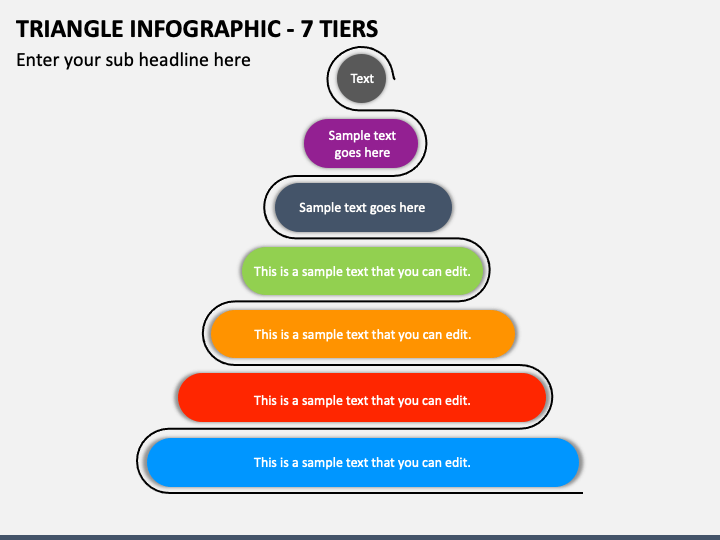 TRIANGLE INFOGRAPHIC - 7 TIERS

Enter your sub headline here

Text

Sample text goes here

Sample text goes here

This is a sample text that you can edit.

This is a sample text that you can edit.

This is a sample text that you can edit.

This is a sample text that you can edit.