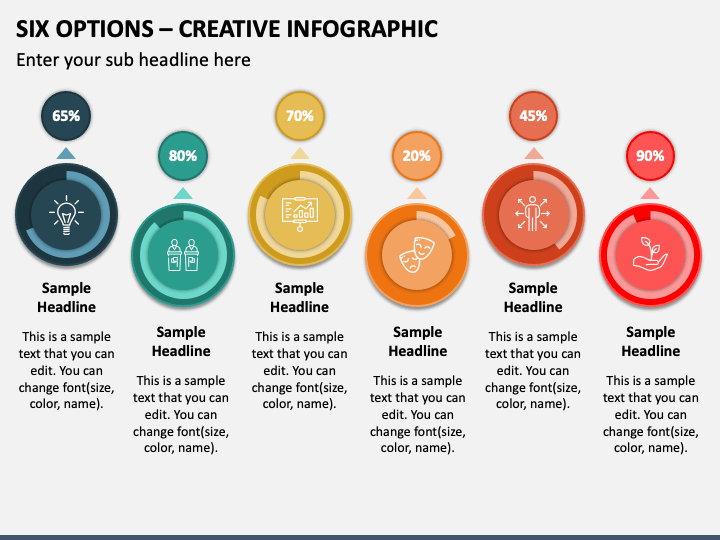 SIX OPTIONS – CREATIVE INFOGRAPHIC

Enter your sub headline here

65%

Sample Headline

This is a sample text that you can edit. You can change font(size, color, name).

80%

Sample Headline

This is a sample text that you can edit. You can change font(size, color, name).

70%

Sample Headline

This is a sample text that you can edit. You can change font(size, color, name).

20%

Sample Headline

This is a sample text that you can edit. You can change font(size, color, name).

45%

Sample Headline

This is a sample text that you can edit. You can change font(size, color, name).

90%

Sample Headline

This is a sample text that you can edit. You can change font(size, color, name).