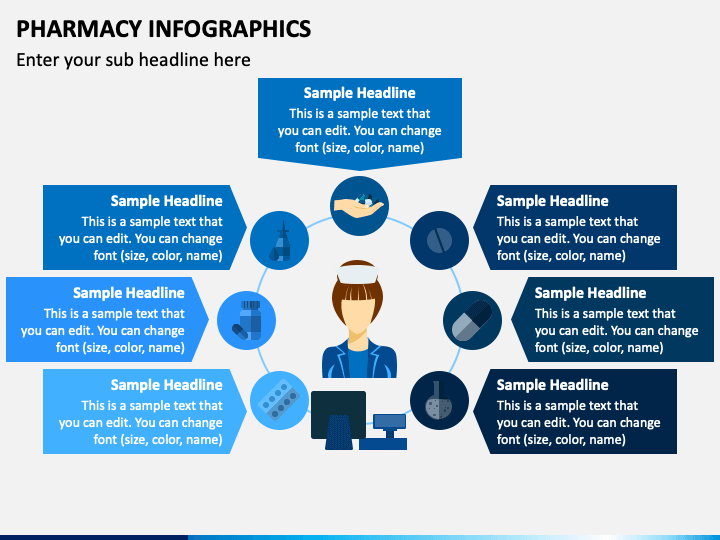 PHARMACY INFOGRAPHICS

Enter your sub headline here

Sample Headline
This is a sample text that you can edit. You can change font (size, color, name)

Sample Headline
This is a sample text that you can edit. You can change font (size, color, name)

Sample Headline
This is a sample text that you can edit. You can change font (size, color, name)

Sample Headline
This is a sample text that you can edit. You can change font (size, color, name)

Sample Headline
This is a sample text that you can edit. You can change font (size, color, name)

Sample Headline
This is a sample text that you can edit. You can change font (size, color, name)

Sample Headline
This is a sample text that you can edit. You can change font (size, color, name)