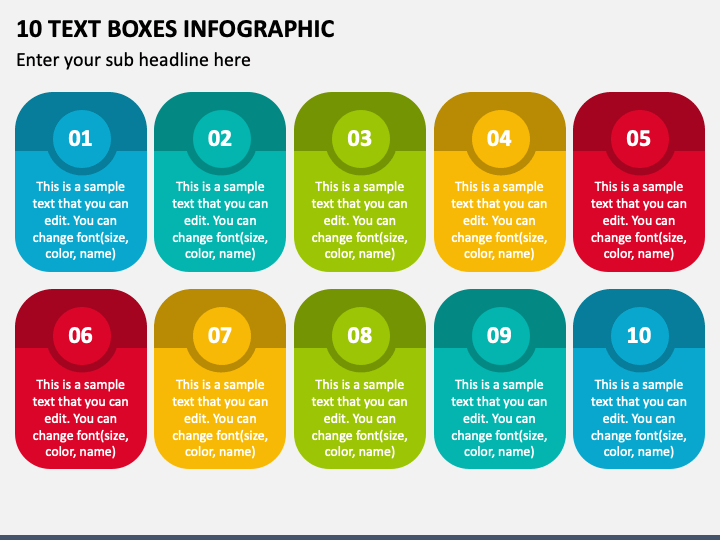 10 TEXT BOXES INFOGRAPHIC

Enter your sub headline here

01

This is a sample text that you can edit. You can change font(size, color, name)

02

This is a sample text that you can edit. You can change font(size, color, name)

03

This is a sample text that you can edit. You can change font(size, color, name)

04

This is a sample text that you can edit. You can change font(size, color, name)

05

This is a sample text that you can edit. You can change font(size, color, name)

06

This is a sample text that you can edit. You can change font(size, color, name)

07

This is a sample text that you can edit. You can change font(size, color, name)

08

This is a sample text that you can edit. You can change font(size, color, name)

09

This is a sample text that you can edit. You can change font(size, color, name)

10

This is a sample text that you can edit. You can change font(size, color, name)