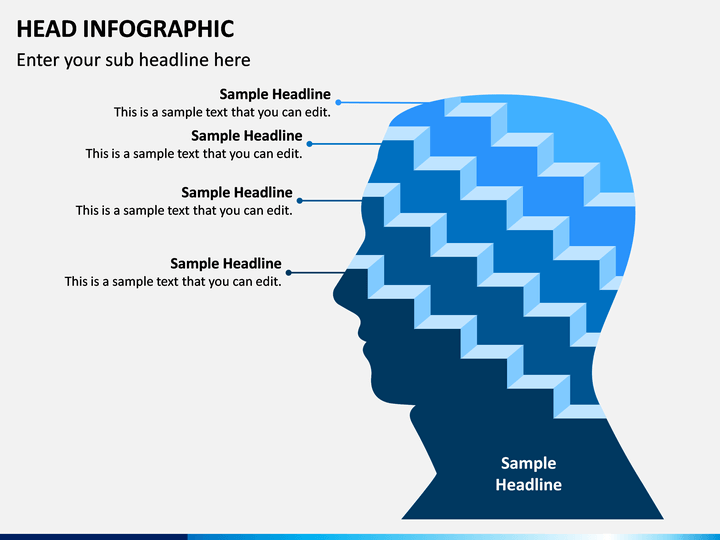 HEAD INFOGRAPHIC

Enter your sub headline here

Sample Headline
This is a sample text that you can edit.

Sample Headline
This is a sample text that you can edit.

Sample Headline
This is a sample text that you can edit.

Sample Headline
This is a sample text that you can edit.

Sample Headline