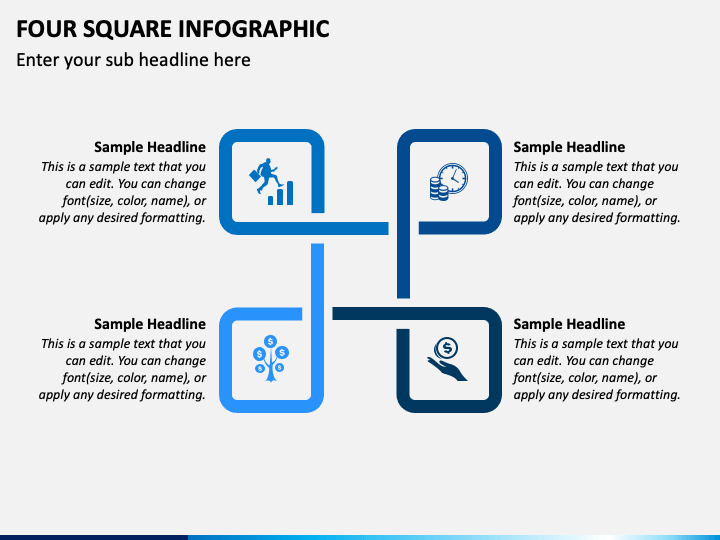 FOUR SQUARE INFOGRAPHIC
Enter your sub headline here

Sample Headline
This is a sample text that you can edit. You can change font(size, color, name), or apply any desired formatting.

Sample Headline
This is a sample text that you can edit. You can change font(size, color, name), or apply any desired formatting.

Sample Headline
This is a sample text that you can edit. You can change font(size, color, name), or apply any desired formatting.

Sample Headline
This is a sample text that you can edit. You can change font(size, color, name), or apply any desired formatting.