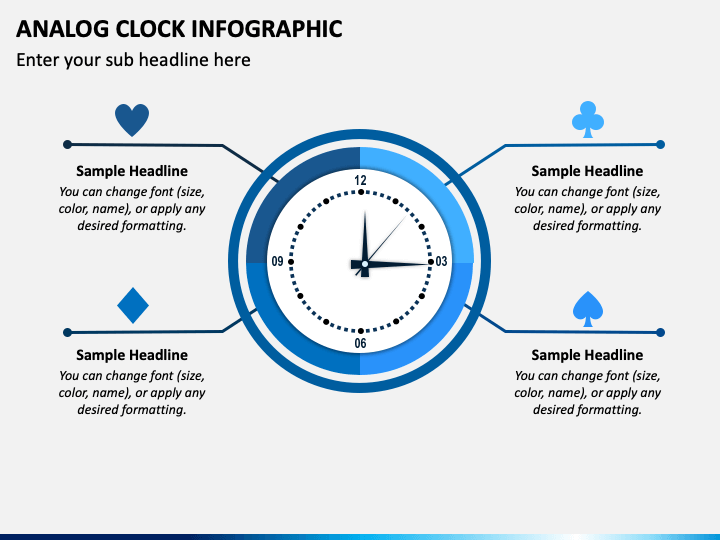 ANALOG CLOCK INFOGRAPHIC

Enter your sub headline here

Sample Headline
You can change font (size, color, name), or apply any desired formatting.

Sample Headline
You can change font (size, color, name), or apply any desired formatting.

12
09
03
06

Sample Headline
You can change font (size, color, name), or apply any desired formatting.

Sample Headline
You can change font (size, color, name), or apply any desired formatting.