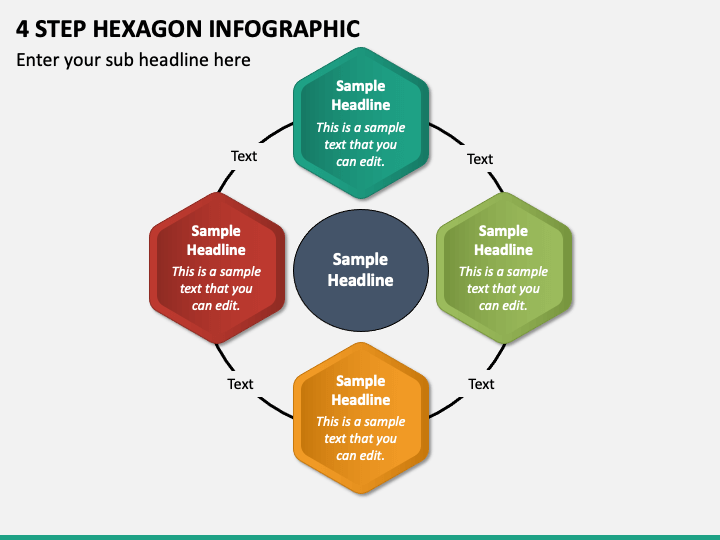 4 STEP HEXAGON INFOGRAPHIC

Enter your sub headline here

Sample Headline

This is a sample text that you can edit.

Text

Text

Sample Headline

This is a sample text that you can edit.

Sample Headline

Sample Headline

This is a sample text that you can edit.

Text

Text

Sample Headline

This is a sample text that you can edit.