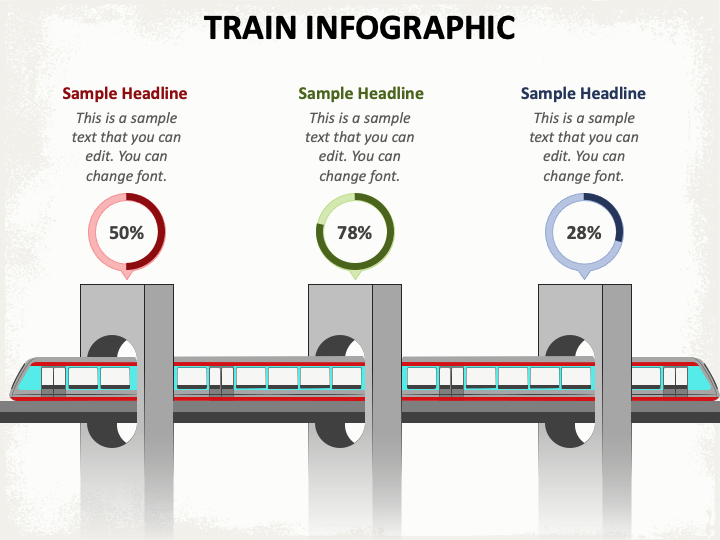 TRAIN INFOGRAPHIC

Sample Headline

This is a sample text that you can edit. You can change font.

50%

Sample Headline

This is a sample text that you can edit. You can change font.

78%

Sample Headline

This is a sample text that you can edit. You can change font.

28%