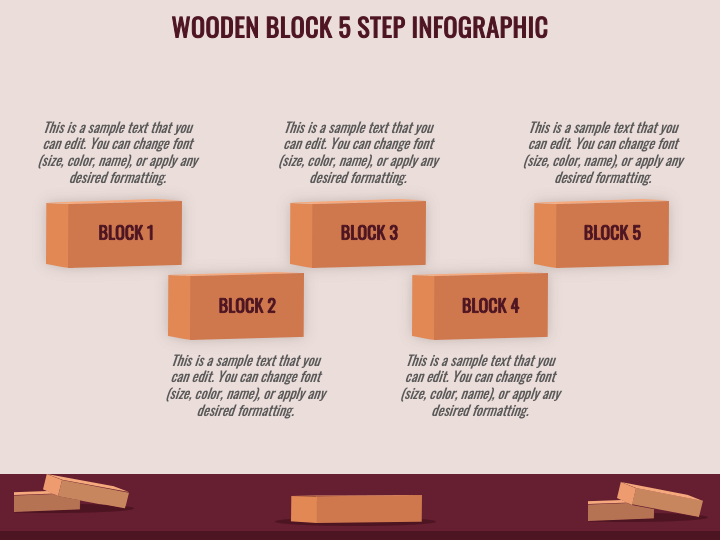 WOODEN BLOCK 5 STEP INFOGRAPHIC

This is a sample text that you can edit. You can change font (size, color, name), or apply any desired formatting.

BLOCK 1

This is a sample text that you can edit. You can change font (size, color, name), or apply any desired formatting.

BLOCK 3

This is a sample text that you can edit. You can change font (size, color, name), or apply any desired formatting.

BLOCK 5

BLOCK 2

This is a sample text that you can edit. You can change font (size, color, name), or apply any desired formatting.

BLOCK 4

This is a sample text that you can edit. You can change font (size, color, name), or apply any desired formatting.