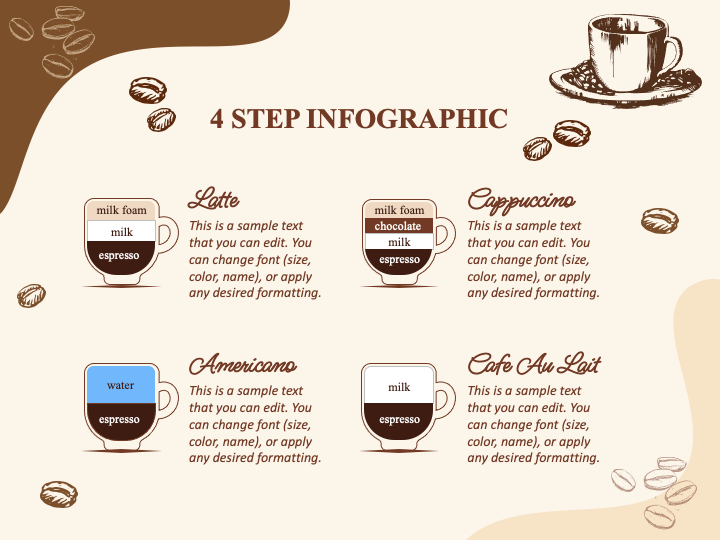 4 STEP INFOGRAPHIC

milk foam
milk
espresso

Latte
This is a sample text that you can edit. You can change font (size, color, name), or apply any desired formatting.

milk foam
chocolate
milk
espresso

Cappuccino
This is a sample text that you can edit. You can change font (size, color, name), or apply any desired formatting.

water
espresso

Americano
This is a sample text that you can edit. You can change font (size, color, name), or apply any desired formatting.

milk
espresso

Cafe Au Lait
This is a sample text that you can edit. You can change font (size, color, name), or apply any desired formatting.