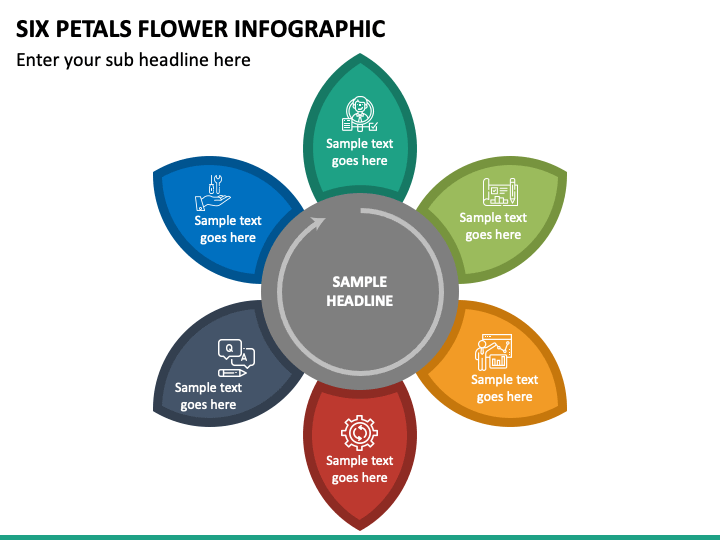 SIX PETALS FLOWER INFOGRAPHIC

Enter your sub headline here

Sample text goes here

Sample text goes here

Sample text goes here

SAMPLE HEADLINE

Q

A

Sample text goes here

Sample text goes here

Sample text goes here