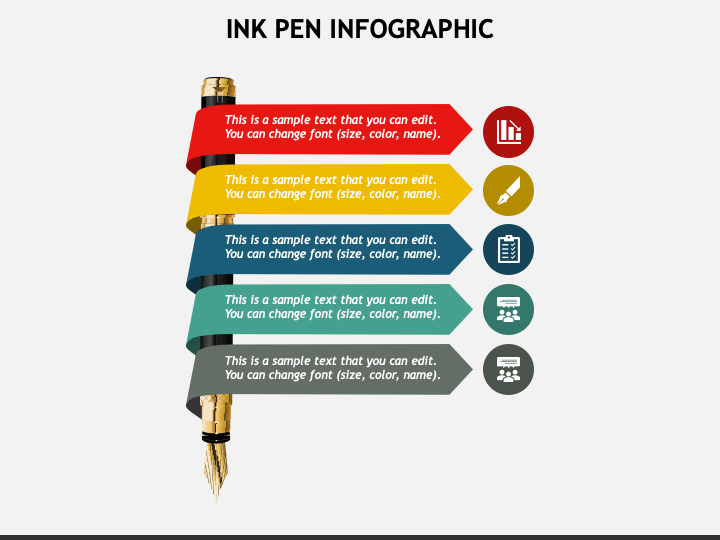 INK PEN INFOGRAPHIC

This is a sample text that you can edit. You can change font (size, color, name).

This is a sample text that you can edit. You can change font (size, color, name).

This is a sample text that you can edit. You can change font (size, color, name).

This is a sample text that you can edit. You can change font (size, color, name).

This is a sample text that you can edit. You can change font (size, color, name).