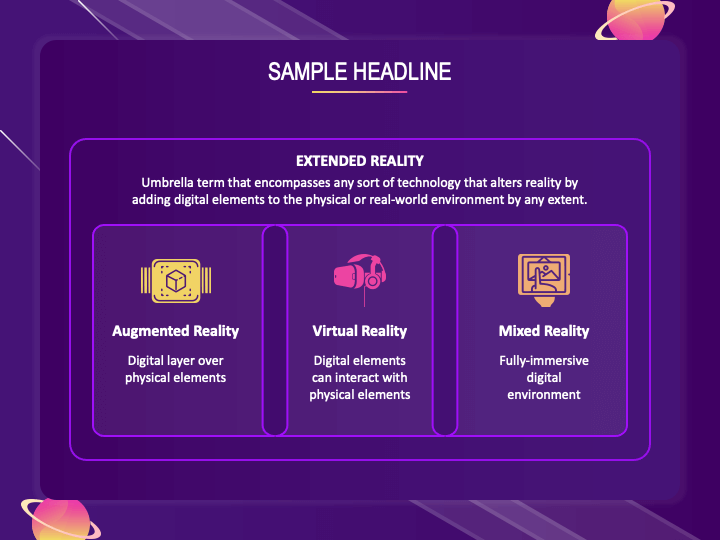 SAMPLE HEADLINE

EXTENDED REALITY

Umbrella term that encompasses any sort of technology that alters reality by adding digital elements to the physical or real-world environment by any extent.

Augmented Reality

Digital layer over physical elements

Virtual Reality

Digital elements can interact with physical elements

Mixed Reality

Fully-immersive digital environment