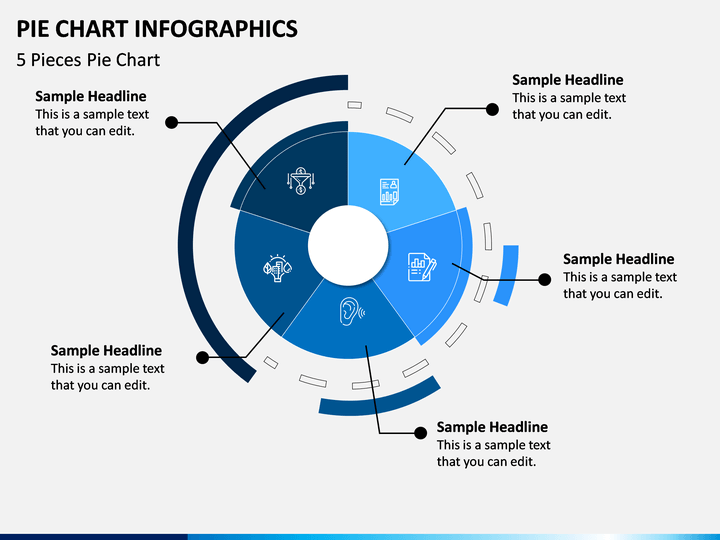 PIE CHART INFOGRAPHICS
5 Pieces Pie Chart

Sample Headline
This is a sample text that you can edit.

Sample Headline
This is a sample text that you can edit.

Sample Headline
This is a sample text that you can edit.

Sample Headline
This is a sample text that you can edit.

Sample Headline
This is a sample text that you can edit.