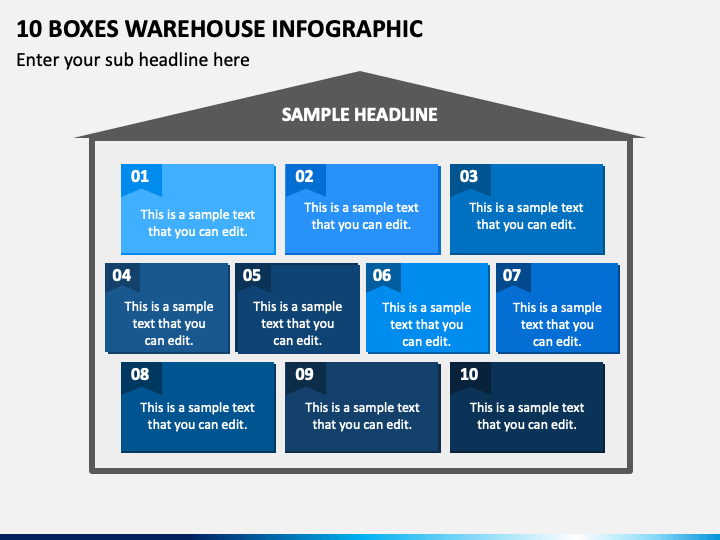 10 BOXES WAREHOUSE INFOGRAPHIC

Enter your sub headline here

SAMPLE HEADLINE

01
This is a sample text that you can edit.

02
This is a sample text that you can edit.

03
This is a sample text that you can edit.

04
This is a sample text that you can edit.

05
This is a sample text that you can edit.

06
This is a sample text that you can edit.

07
This is a sample text that you can edit.

08
This is a sample text that you can edit.

09
This is a sample text that you can edit.

10
This is a sample text that you can edit.