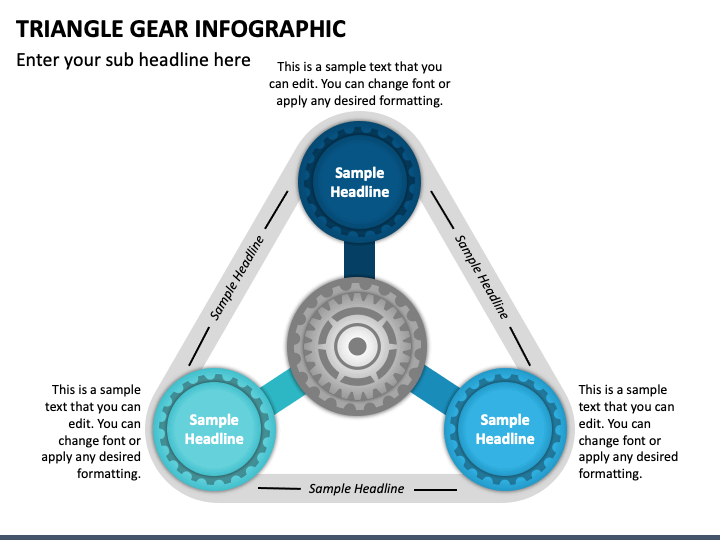 TRIANGLE GEAR INFOGRAPHIC

Enter your sub headline here

This is a sample text that you can edit. You can change font or apply any desired formatting.

Sample Headline

Sample Headline

Sample Headline

This is a sample text that you can edit. You can change font or apply any desired formatting.

Sample Headline

Sample Headline

This is a sample text that you can edit. You can change font or apply any desired formatting.

Sample Headline