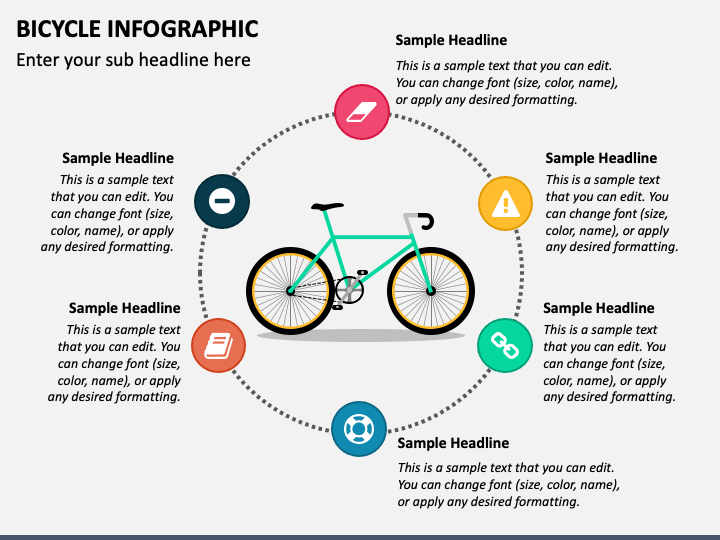 BICYCLE INFOGRAPHIC

Enter your sub headline here

Sample Headline

This is a sample text that you can edit. You can change font (size, color, name), or apply any desired formatting.

Sample Headline

This is a sample text that you can edit. You can change font (size, color, name), or apply any desired formatting.

Sample Headline

This is a sample text that you can edit. You can change font (size, color, name), or apply any desired formatting.

Sample Headline

This is a sample text that you can edit. You can change font (size, color, name), or apply any desired formatting.

Sample Headline

This is a sample text that you can edit. You can change font (size, color, name), or apply any desired formatting.

Sample Headline

This is a sample text that you can edit. You can change font (size, color, name), or apply any desired formatting.