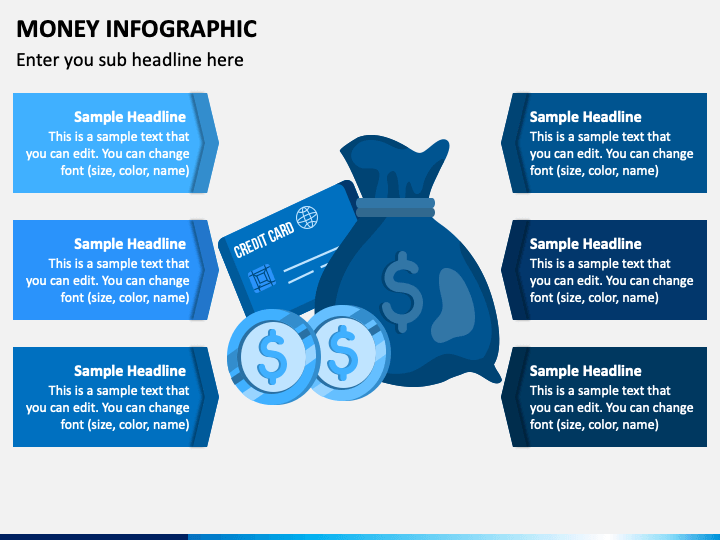 MONEY INFOGRAPHIC

Enter you sub headline here

Sample Headline
This is a sample text that you can edit. You can change font (size, color, name)

Sample Headline
This is a sample text that you can edit. You can change font (size, color, name)

Sample Headline
This is a sample text that you can edit. You can change font (size, color, name)

CREDIT CARD

$

$

$

Sample Headline
This is a sample text that you can edit. You can change font (size, color, name)

Sample Headline
This is a sample text that you can edit. You can change font (size, color, name)

Sample Headline
This is a sample text that you can edit. You can change font (size, color, name)