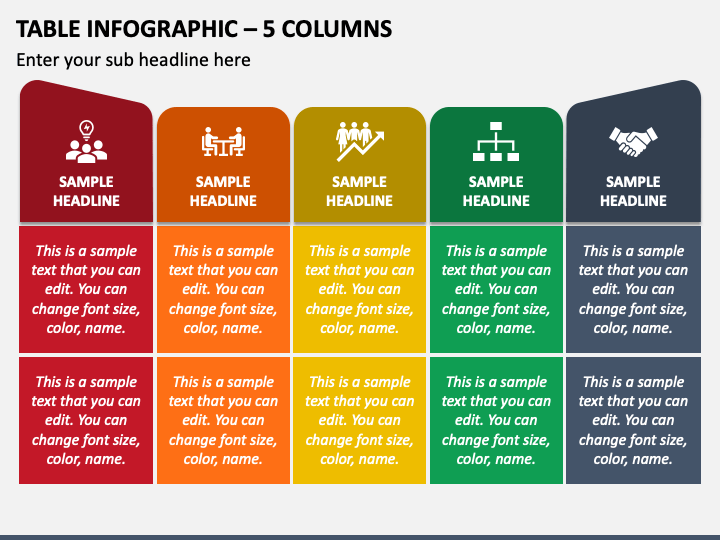 TABLE INFOGRAPHIC – 5 COLUMNS

Enter your sub headline here

| SAMPLE HEADLINE | SAMPLE HEADLINE | SAMPLE HEADLINE | SAMPLE HEADLINE | SAMPLE HEADLINE |
|---|---|---|---|---|
| This is a sample text that you can edit. You can change font size, color, name. | This is a sample text that you can edit. You can change font size, color, name. | This is a sample text that you can edit. You can change font size, color, name. | This is a sample text that you can edit. You can change font size, color, name. | This is a sample text that you can edit. You can change font size, color, name. |
| This is a sample text that you can edit. You can change font size, color, name. | This is a sample text that you can edit. You can change font size, color, name. | This is a sample text that you can edit. You can change font size, color, name. | This is a sample text that you can edit. You can change font size, color, name. | This is a sample text that you can edit. You can change font size, color, name. |