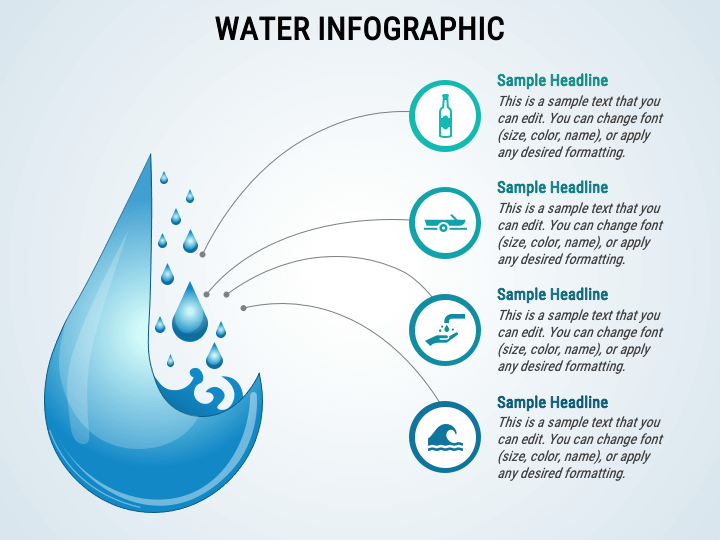 WATER INFOGRAPHIC

Sample Headline
This is a sample text that you can edit. You can change font (size, color, name), or apply any desired formatting.

Sample Headline
This is a sample text that you can edit. You can change font (size, color, name), or apply any desired formatting.

Sample Headline
This is a sample text that you can edit. You can change font (size, color, name), or apply any desired formatting.

Sample Headline
This is a sample text that you can edit. You can change font (size, color, name), or apply any desired formatting.