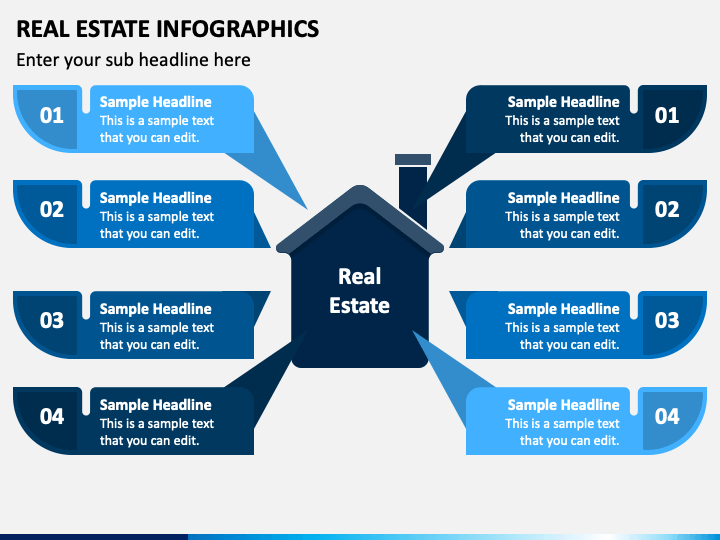 REAL ESTATE INFOGRAPHICS

Enter your sub headline here

01
Sample Headline
This is a sample text that you can edit.

02
Sample Headline
This is a sample text that you can edit.

03
Sample Headline
This is a sample text that you can edit.

04
Sample Headline
This is a sample text that you can edit.

Real Estate

Sample Headline
This is a sample text that you can edit.
01

Sample Headline
This is a sample text that you can edit.
02

Sample Headline
This is a sample text that you can edit.
03

Sample Headline
This is a sample text that you can edit.
04