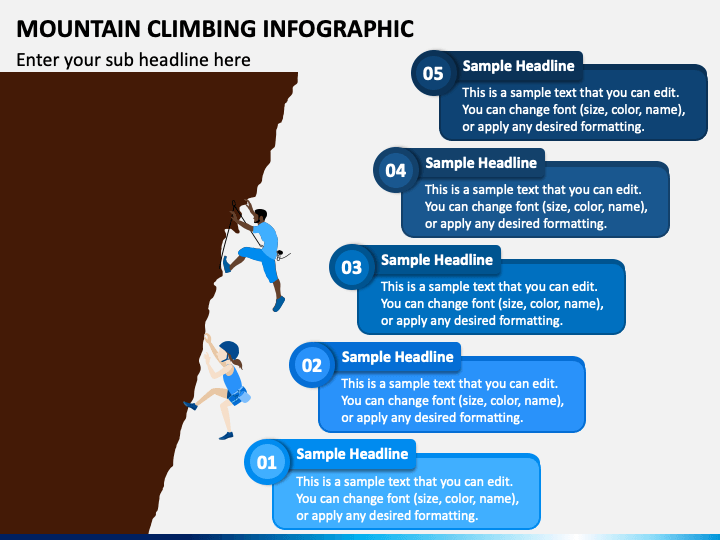 MOUNTAIN CLIMBING INFOGRAPHIC

Enter your sub headline here

05 Sample Headline

This is a sample text that you can edit. You can change font (size, color, name), or apply any desired formatting.

04 Sample Headline

This is a sample text that you can edit. You can change font (size, color, name), or apply any desired formatting.

03 Sample Headline

This is a sample text that you can edit. You can change font (size, color, name), or apply any desired formatting.

02 Sample Headline

This is a sample text that you can edit. You can change font (size, color, name), or apply any desired formatting.

01 Sample Headline

This is a sample text that you can edit. You can change font (size, color, name), or apply any desired formatting.