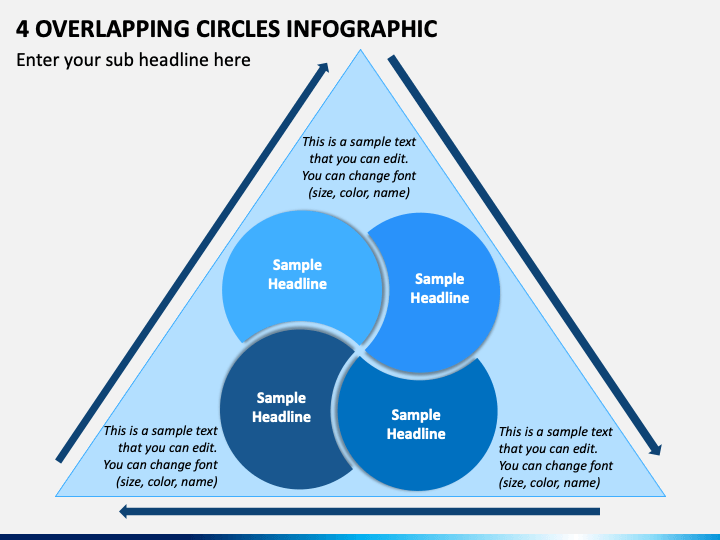 4 OVERLAPPING CIRCLES INFOGRAPHIC

Enter your sub headline here

This is a sample text that you can edit. You can change font (size, color, name)

Sample Headline

Sample Headline

Sample Headline

Sample Headline

This is a sample text that you can edit. You can change font (size, color, name)

This is a sample text that you can edit. You can change font (size, color, name)