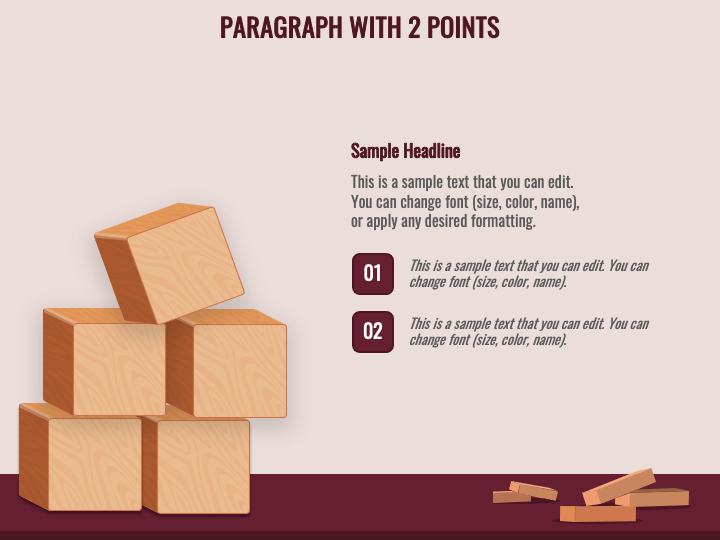 PARAGRAPH WITH 2 POINTS

Sample Headline

This is a sample text that you can edit. You can change font (size, color, name), or apply any desired formatting.

01 This is a sample text that you can edit. You can change font (size, color, name).

02 This is a sample text that you can edit. You can change font (size, color, name).