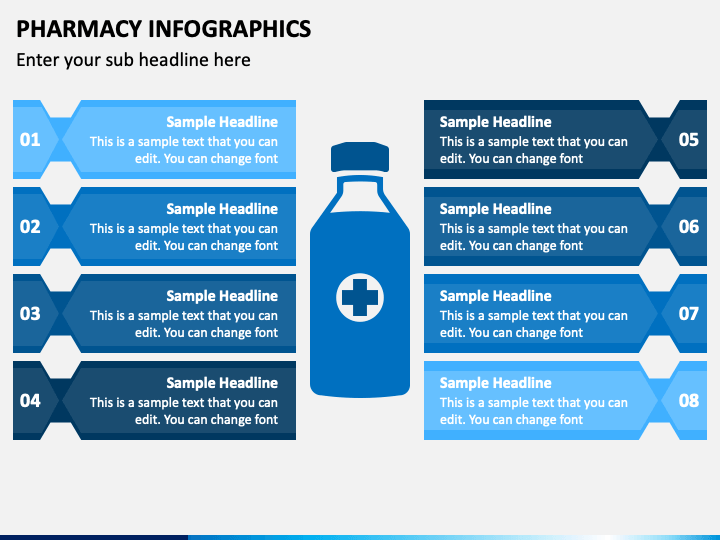 PHARMACY INFOGRAPHICS

Enter your sub headline here

01

Sample Headline
This is a sample text that you can edit. You can change font

02

Sample Headline
This is a sample text that you can edit. You can change font

03

Sample Headline
This is a sample text that you can edit. You can change font

04

Sample Headline
This is a sample text that you can edit. You can change font

Sample Headline
This is a sample text that you can edit. You can change font

05

Sample Headline
This is a sample text that you can edit. You can change font

06

Sample Headline
This is a sample text that you can edit. You can change font

07

Sample Headline
This is a sample text that you can edit. You can change font

08