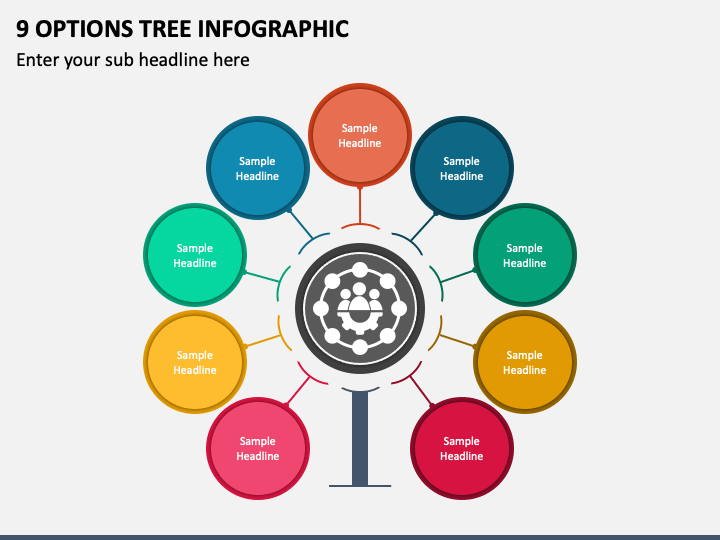 9 OPTIONS TREE INFOGRAPHIC

Enter your sub headline here

Sample Headline

Sample Headline

Sample Headline

Sample Headline

Sample Headline

Sample Headline

Sample Headline

Sample Headline

Sample Headline