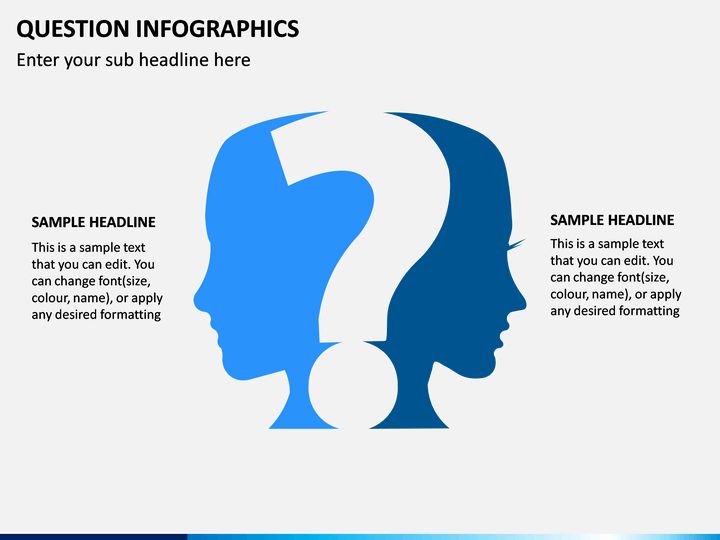 QUESTION INFOGRAPHICS

Enter your sub headline here

SAMPLE HEADLINE

This is a sample text that you can edit. You can change font(size, colour, name), or apply any desired formatting

SAMPLE HEADLINE

This is a sample text that you can edit. You can change font(size, colour, name), or apply any desired formatting