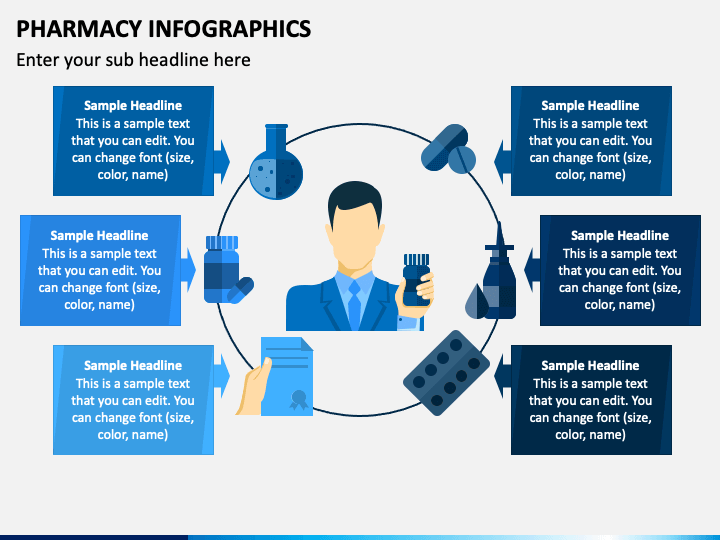 PHARMACY INFOGRAPHICS

Enter your sub headline here

Sample Headline
This is a sample text that you can edit. You can change font (size, color, name)

Sample Headline
This is a sample text that you can edit. You can change font (size, color, name)

Sample Headline
This is a sample text that you can edit. You can change font (size, color, name)

Sample Headline
This is a sample text that you can edit. You can change font (size, color, name)

Sample Headline
This is a sample text that you can edit. You can change font (size, color, name)

Sample Headline
This is a sample text that you can edit. You can change font (size, color, name)