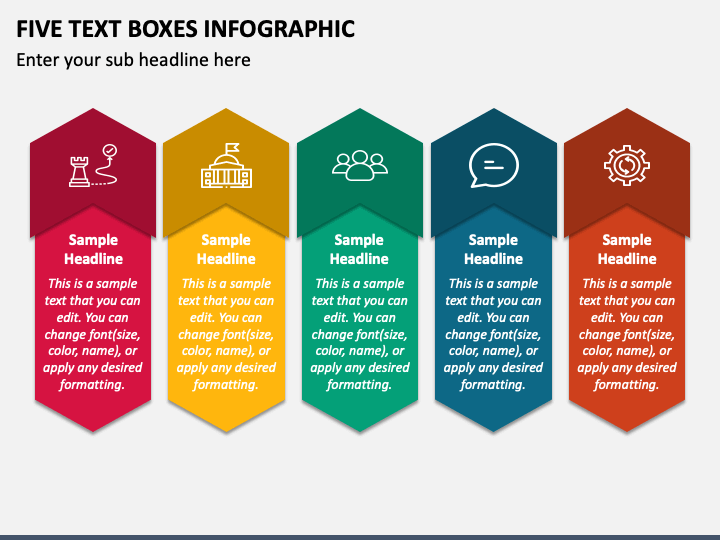 FIVE TEXT BOXES INFOGRAPHIC

Enter your sub headline here

Sample Headline

This is a sample text that you can edit. You can change font(size, color, name), or apply any desired formatting.

Sample Headline

This is a sample text that you can edit. You can change font(size, color, name), or apply any desired formatting.

Sample Headline

This is a sample text that you can edit. You can change font(size, color, name), or apply any desired formatting.

Sample Headline

This is a sample text that you can edit. You can change font(size, color, name), or apply any desired formatting.

Sample Headline

This is a sample text that you can edit. You can change font(size, color, name), or apply any desired formatting.