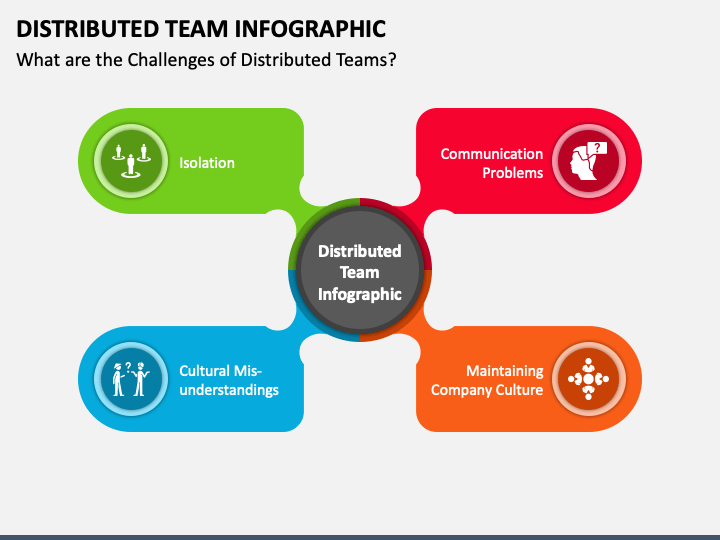 DISTRIBUTED TEAM INFOGRAPHIC

What are the Challenges of Distributed Teams?

Isolation

Communication Problems

Distributed Team Infographic

Cultural Misunderstandings

Maintaining Company Culture