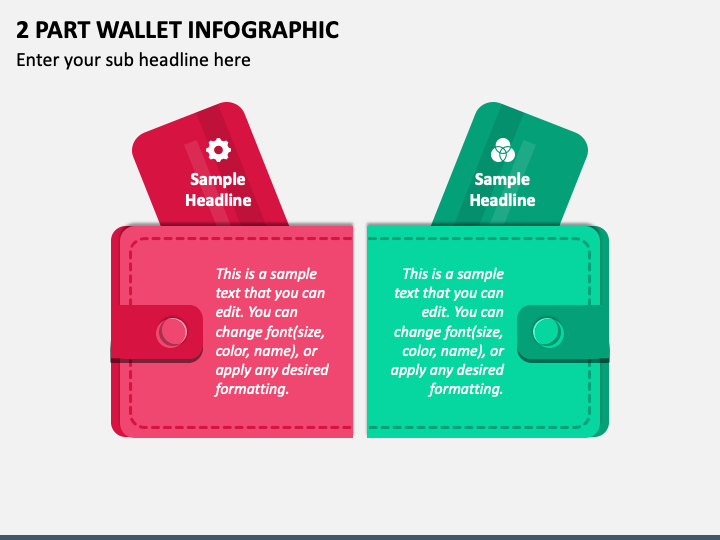 2 PART WALLET INFOGRAPHIC

Enter your sub headline here

Sample Headline

This is a sample text that you can edit. You can change font(size, color, name), or apply any desired formatting.

Sample Headline

This is a sample text that you can edit. You can change font(size, color, name), or apply any desired formatting.