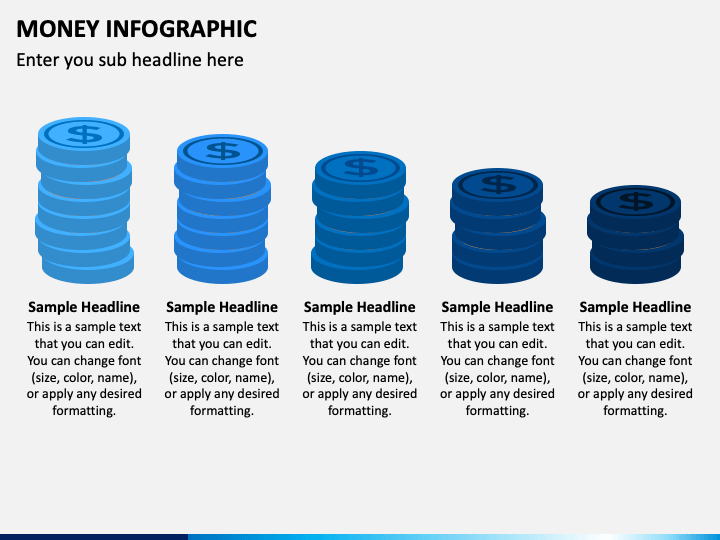 MONEY INFOGRAPHIC

Enter you sub headline here

$

$

$

$

$

Sample Headline

This is a sample text that you can edit. You can change font (size, color, name), or apply any desired formatting.

Sample Headline

This is a sample text that you can edit. You can change font (size, color, name), or apply any desired formatting.

Sample Headline

This is a sample text that you can edit. You can change font (size, color, name), or apply any desired formatting.

Sample Headline

This is a sample text that you can edit. You can change font (size, color, name), or apply any desired formatting.

Sample Headline

This is a sample text that you can edit. You can change font (size, color, name), or apply any desired formatting.