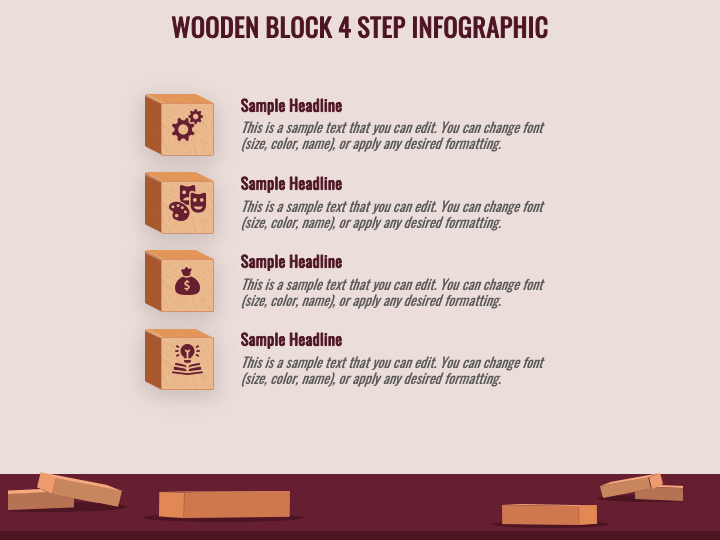 WOODEN BLOCK 4 STEP INFOGRAPHIC

Sample Headline
This is a sample text that you can edit. You can change font (size, color, name), or apply any desired formatting.

Sample Headline
This is a sample text that you can edit. You can change font (size, color, name), or apply any desired formatting.

Sample Headline
This is a sample text that you can edit. You can change font (size, color, name), or apply any desired formatting.

Sample Headline
This is a sample text that you can edit. You can change font (size, color, name), or apply any desired formatting.