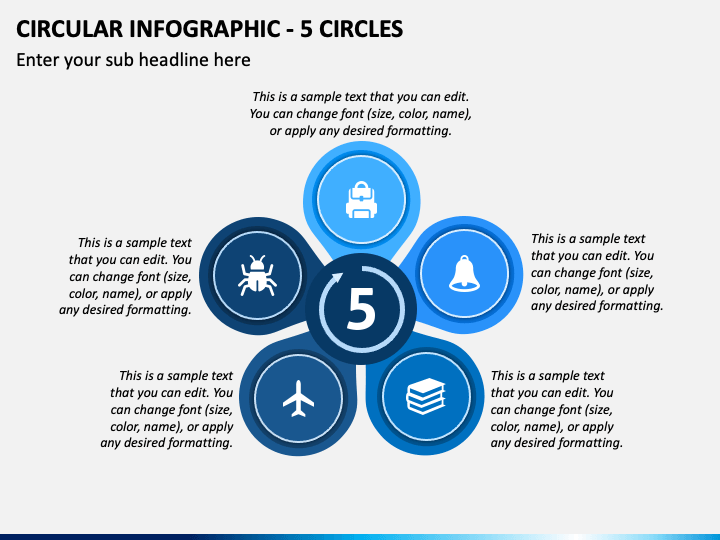 CIRCULAR INFOGRAPHIC - 5 CIRCLES

Enter your sub headline here

This is a sample text that you can edit. You can change font (size, color, name), or apply any desired formatting.

This is a sample text that you can edit. You can change font (size, color, name), or apply any desired formatting.

5

This is a sample text that you can edit. You can change font (size, color, name), or apply any desired formatting.

This is a sample text that you can edit. You can change font (size, color, name), or apply any desired formatting.

This is a sample text that you can edit. You can change font (size, color, name), or apply any desired formatting.