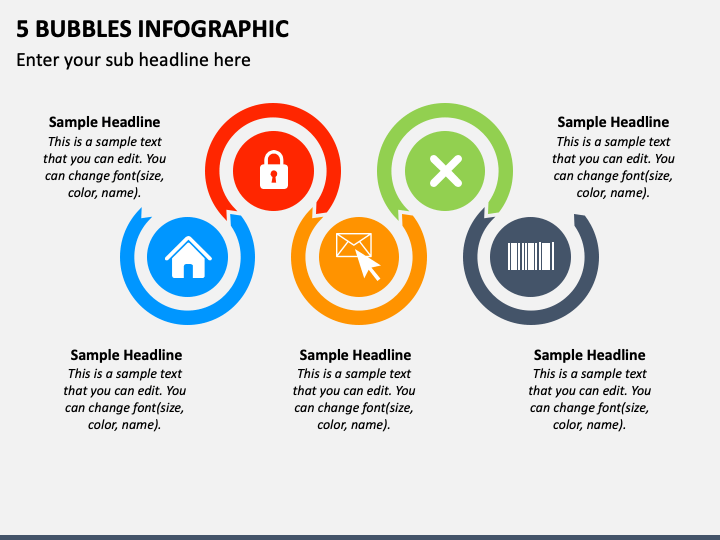 5 BUBBLES INFOGRAPHIC

Enter your sub headline here

Sample Headline
This is a sample text that you can edit. You can change font(size, color, name).

Sample Headline
This is a sample text that you can edit. You can change font(size, color, name).

Sample Headline
This is a sample text that you can edit. You can change font(size, color, name).

Sample Headline
This is a sample text that you can edit. You can change font(size, color, name).

Sample Headline
This is a sample text that you can edit. You can change font(size, color, name).