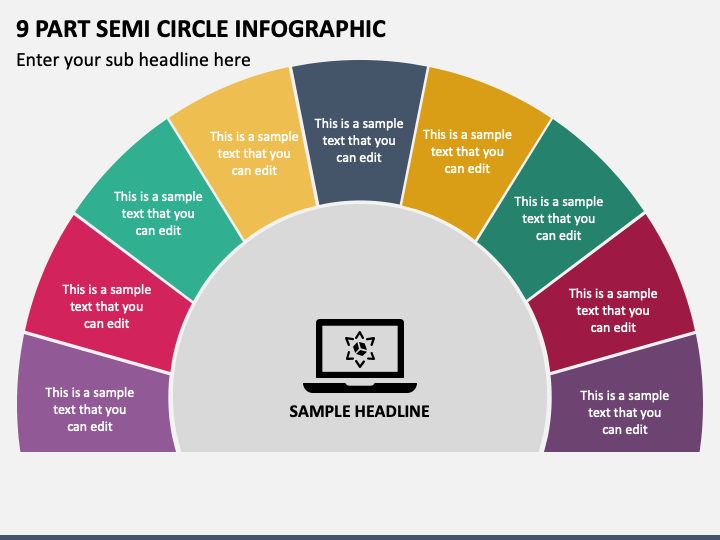 9 PART SEMI CIRCLE INFOGRAPHIC

Enter your sub headline here

This is a sample text that you can edit

This is a sample text that you can edit

This is a sample text that you can edit

This is a sample text that you can edit

This is a sample text that you can edit

This is a sample text that you can edit

This is a sample text that you can edit

This is a sample text that you can edit

This is a sample text that you can edit

SAMPLE HEADLINE