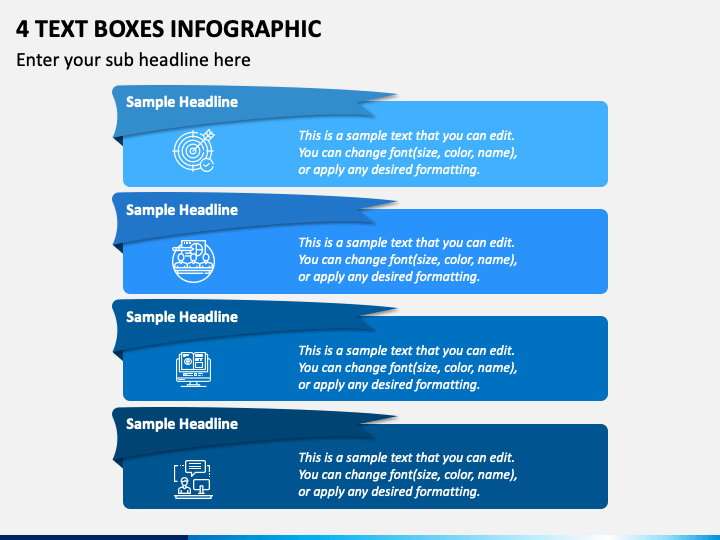 4 TEXT BOXES INFOGRAPHIC

Enter your sub headline here

Sample Headline

This is a sample text that you can edit. You can change font(size, color, name), or apply any desired formatting.

Sample Headline

This is a sample text that you can edit. You can change font(size, color, name), or apply any desired formatting.

Sample Headline

This is a sample text that you can edit. You can change font(size, color, name), or apply any desired formatting.

Sample Headline

This is a sample text that you can edit. You can change font(size, color, name), or apply any desired formatting.