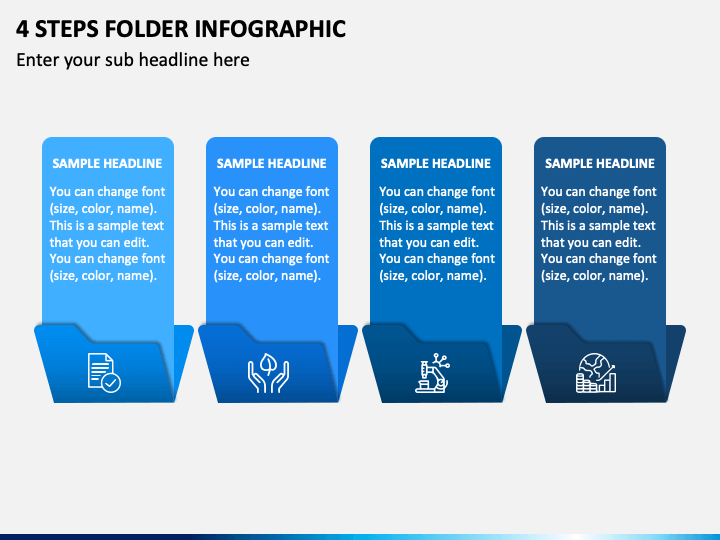 4 STEPS FOLDER INFOGRAPHIC

Enter your sub headline here

SAMPLE HEADLINE

You can change font (size, color, name). This is a sample text that you can edit. You can change font (size, color, name).

SAMPLE HEADLINE

You can change font (size, color, name). This is a sample text that you can edit. You can change font (size, color, name).

SAMPLE HEADLINE

You can change font (size, color, name). This is a sample text that you can edit. You can change font (size, color, name).

SAMPLE HEADLINE

You can change font (size, color, name). This is a sample text that you can edit. You can change font (size, color, name).