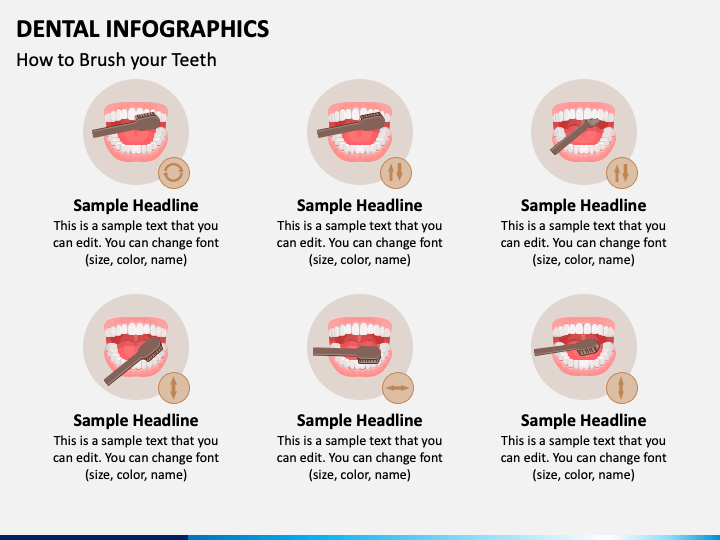 DENTAL INFOGRAPHICS

How to Brush your Teeth

Sample Headline

This is a sample text that you can edit. You can change font (size, color, name)

Sample Headline

This is a sample text that you can edit. You can change font (size, color, name)

Sample Headline

This is a sample text that you can edit. You can change font (size, color, name)

Sample Headline

This is a sample text that you can edit. You can change font (size, color, name)

Sample Headline

This is a sample text that you can edit. You can change font (size, color, name)

Sample Headline

This is a sample text that you can edit. You can change font (size, color, name)