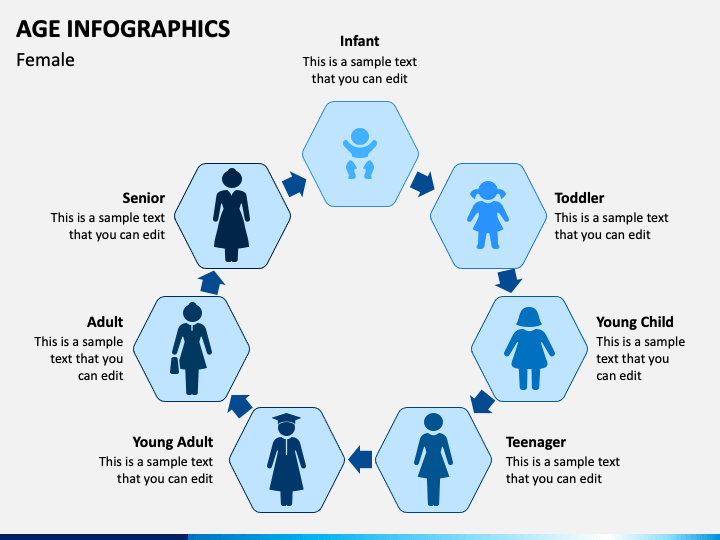 AGE INFOGRAPHICS
Female

Infant
This is a sample text that you can edit

Toddler
This is a sample text that you can edit

Young Child
This is a sample text that you can edit

Teenager
This is a sample text that you can edit

Young Adult
This is a sample text that you can edit

Adult
This is a sample text that you can edit

Senior
This is a sample text that you can edit