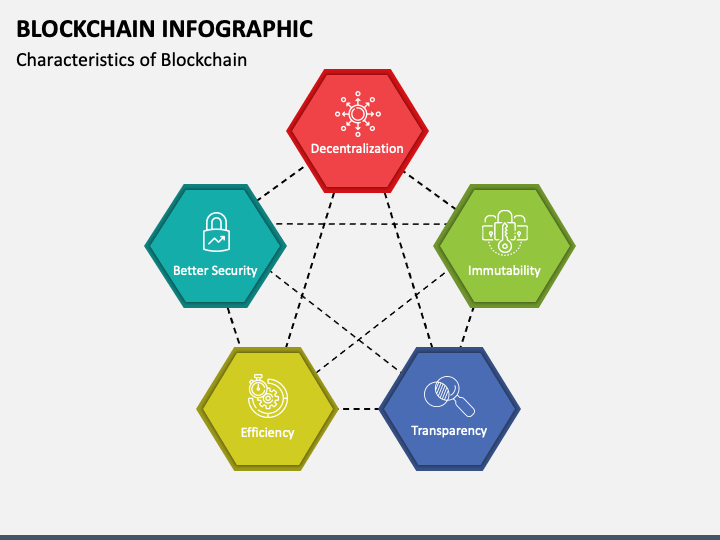 BLOCKCHAIN INFOGRAPHIC

Characteristics of Blockchain

Decentralization

Better Security

Immutability

Efficiency

Transparency