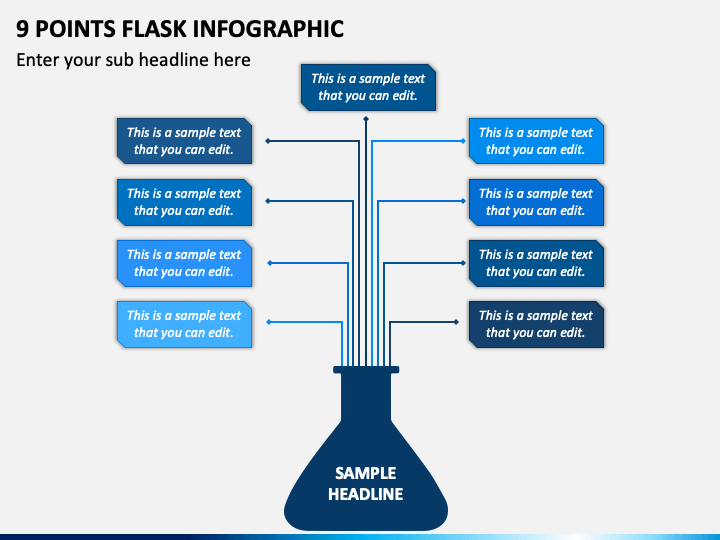 9 POINTS FLASK INFOGRAPHIC

Enter your sub headline here

This is a sample text that you can edit.

This is a sample text that you can edit.

This is a sample text that you can edit.

This is a sample text that you can edit.

This is a sample text that you can edit.

This is a sample text that you can edit.

This is a sample text that you can edit.

This is a sample text that you can edit.

This is a sample text that you can edit.

SAMPLE HEADLINE