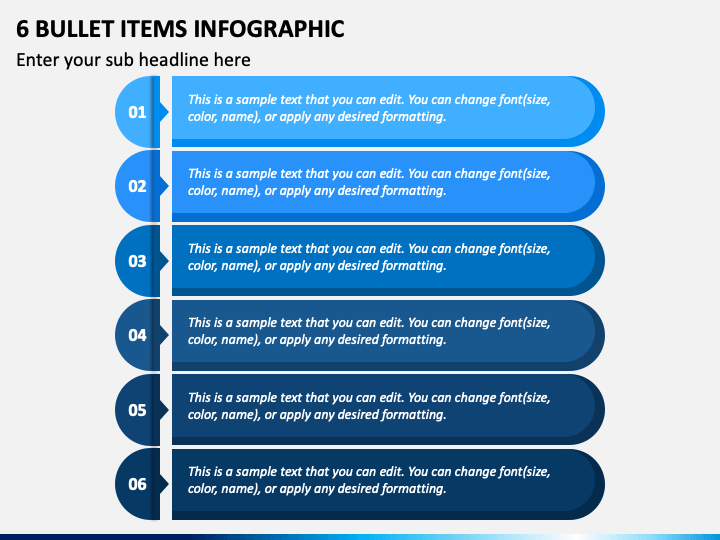 6 BULLET ITEMS INFOGRAPHIC

Enter your sub headline here

01

This is a sample text that you can edit. You can change font(size, color, name), or apply any desired formatting.

02

This is a sample text that you can edit. You can change font(size, color, name), or apply any desired formatting.

03

This is a sample text that you can edit. You can change font(size, color, name), or apply any desired formatting.

04

This is a sample text that you can edit. You can change font(size, color, name), or apply any desired formatting.

05

This is a sample text that you can edit. You can change font(size, color, name), or apply any desired formatting.

06

This is a sample text that you can edit. You can change font(size, color, name), or apply any desired formatting.