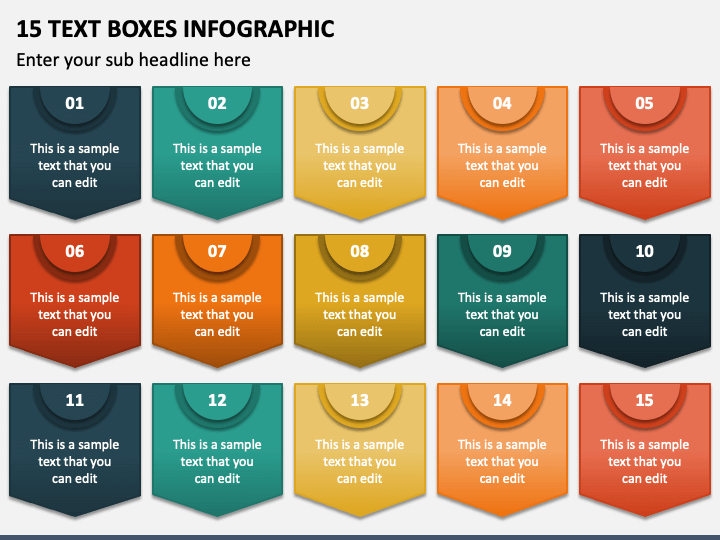 15 TEXT BOXES INFOGRAPHIC

Enter your sub headline here

01
This is a sample text that you can edit

02
This is a sample text that you can edit

03
This is a sample text that you can edit

04
This is a sample text that you can edit

05
This is a sample text that you can edit

06
This is a sample text that you can edit

07
This is a sample text that you can edit

08
This is a sample text that you can edit

09
This is a sample text that you can edit

10
This is a sample text that you can edit

11
This is a sample text that you can edit

12
This is a sample text that you can edit

13
This is a sample text that you can edit

14
This is a sample text that you can edit

15
This is a sample text that you can edit